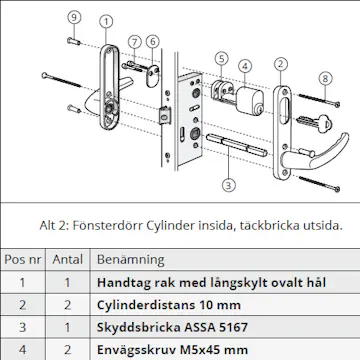 9
1
7
6
5
4
2
8
3

Alt 2: Fönsterdörr Cylinder insida, täckbricka utsida.

| Pos nr | Antal | Benämning |
|---|---|---|
| 1 | 1 | **Handtag rak med långskylt ovalt hål** |
| 2 | 2 | **Cylinderdistans 10 mm** |
| 3 | 1 | **Skyddsbricka ASSA 5167** |
| 4 | 2 | **Envägsskruv M5x45 mm** |