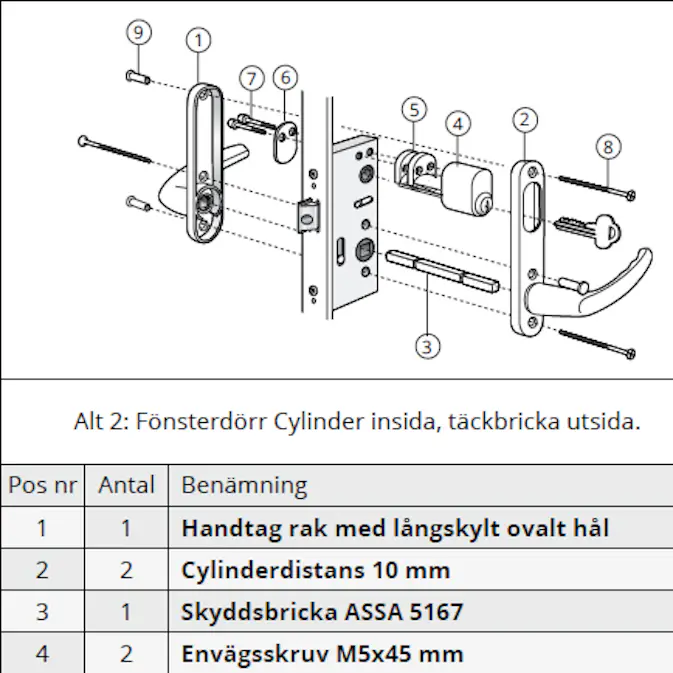 9
1
7
6
5
4
2
8
3

Alt 2: Fönsterdörr Cylinder insida, täckbricka utsida.

| Pos nr | Antal | Benämning |
|---|---|---|
| 1 | 1 | **Handtag rak med långskylt ovalt hål** |
| 2 | 2 | **Cylinderdistans 10 mm** |
| 3 | 1 | **Skyddsbricka ASSA 5167** |
| 4 | 2 | **Envägsskruv M5x45 mm** |