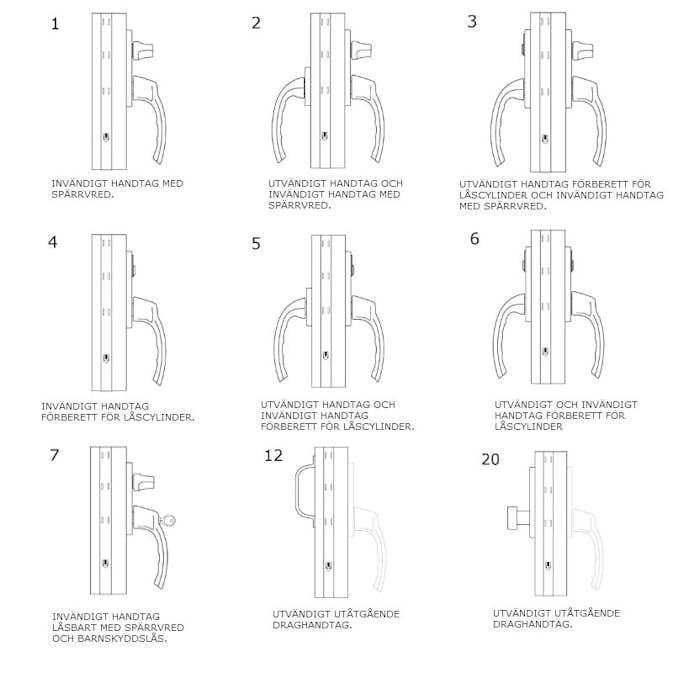 1

INVÄNDIGT HANDTAG MED SPÄRRVRED.

2

UTVÄNDIGT HANDTAG OCH INVÄNDIGT HANDTAG MED SPÄRRVRED.

3

UTVÄNDIGT HANDTAG FÖRBERETT FÖR LÅSCYLINDER OCH INVÄNDIGT HANDTAG MED SPÄRRVRED.

4

INVÄNDIGT HANDTAG FÖRBERETT FÖR LÅSCYLINDER.

5

UTVÄNDIGT HANDTAG OCH INVÄNDIGT HANDTAG FÖRBERETT FÖR LÅSCYLINDER.

6

UTVÄNDIGT OCH INVÄNDIGT HANDTAG FÖRBERETT FÖR LÅSCYLINDER

7

INVÄNDIGT HANDTAG LÅSBART MED SPÄRRVRED OCH BARNSKYDDSLÅS.

12

UTVÄNDIGT UTÅTGÅENDE DRAGHANDTAG.

20

UTVÄNDIGT UTÅTGÅENDE DRAGHANDTAG.