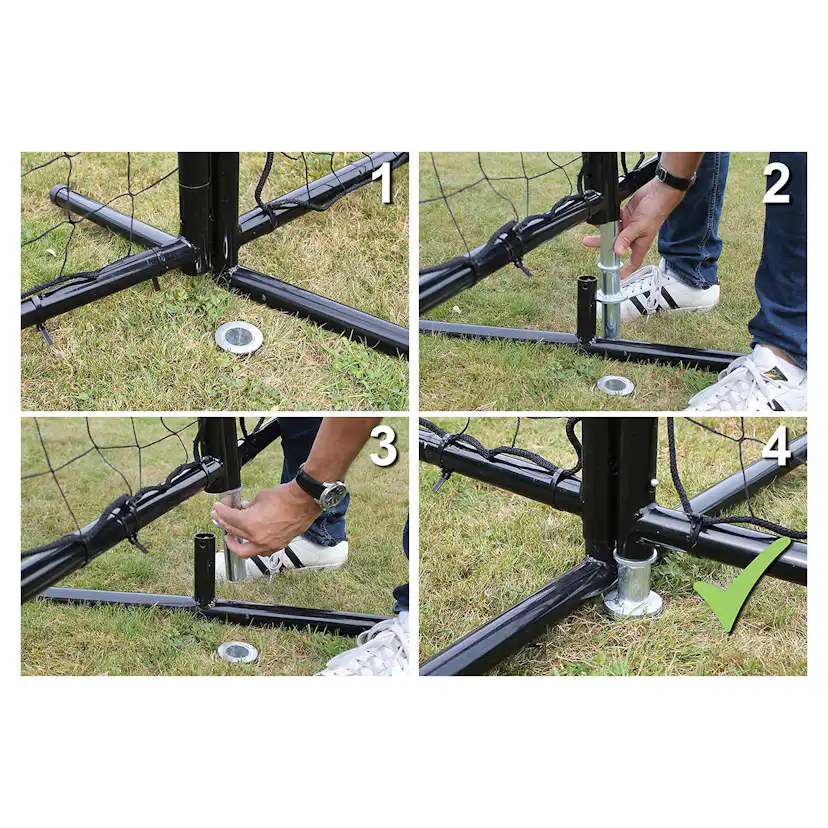 1

2

3

4