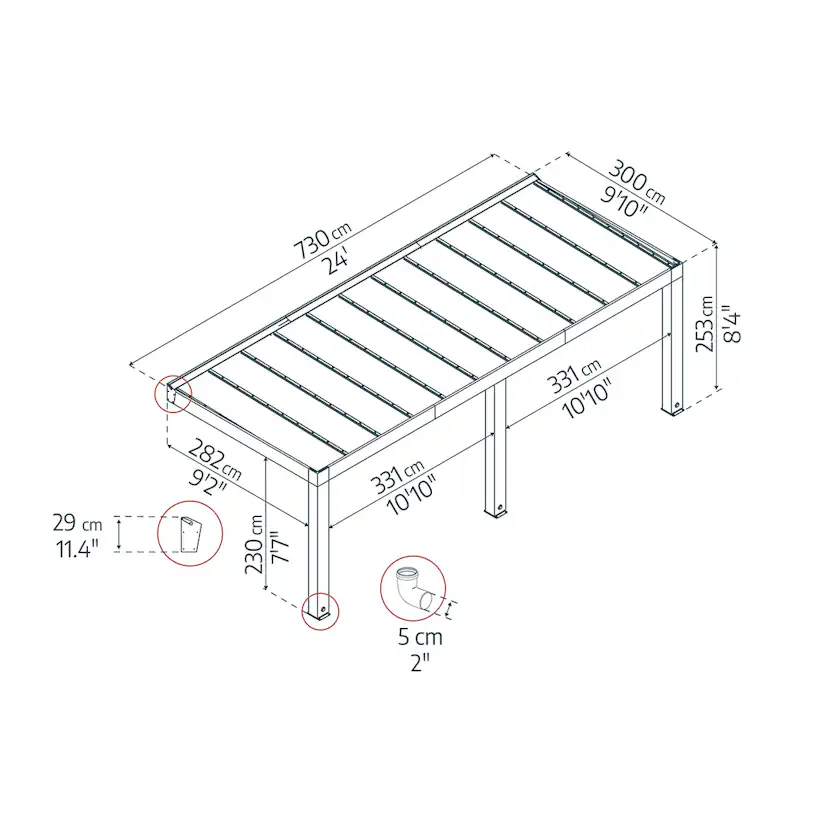 730 cm
24'

300 cm
9'10"

253 cm
8'4"

331 cm
10'10"

282 cm
9'2"

331 cm
10'10"

29 cm
11.4"

230 cm
7'7"

5 cm
2"