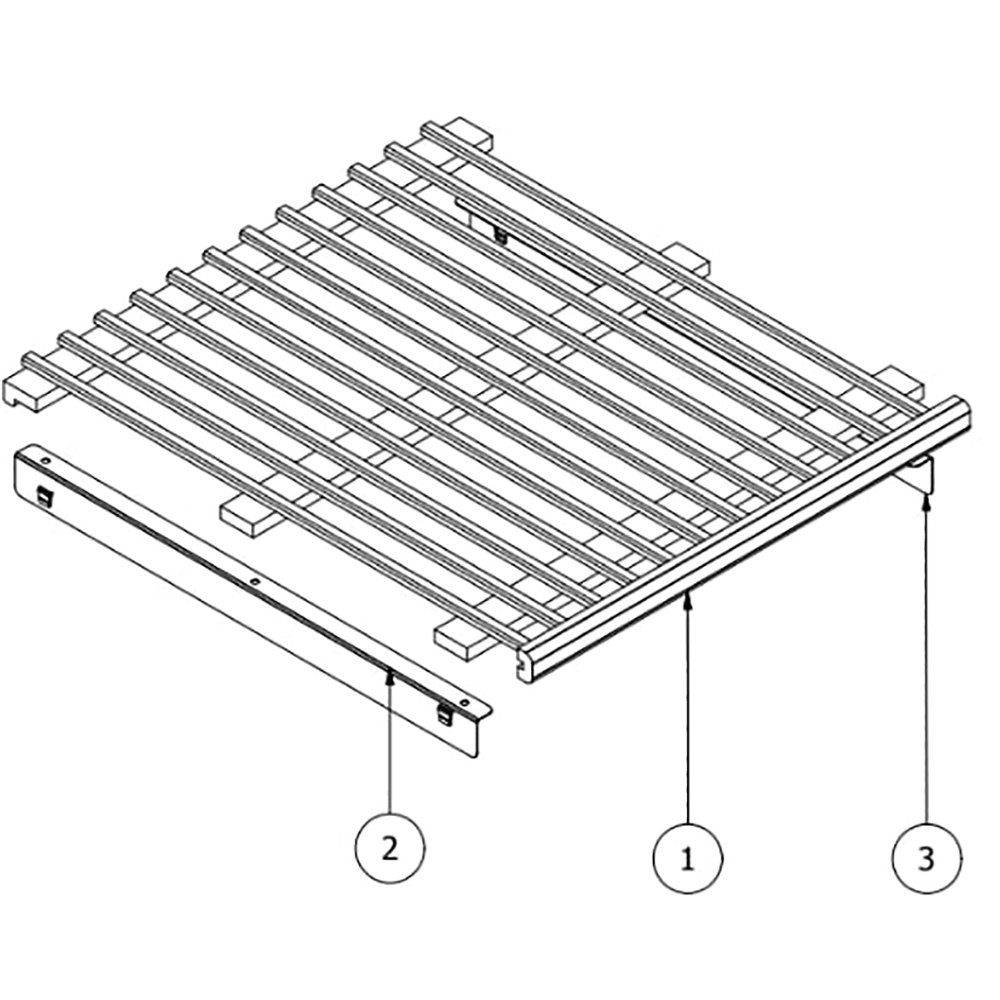 2

1

3