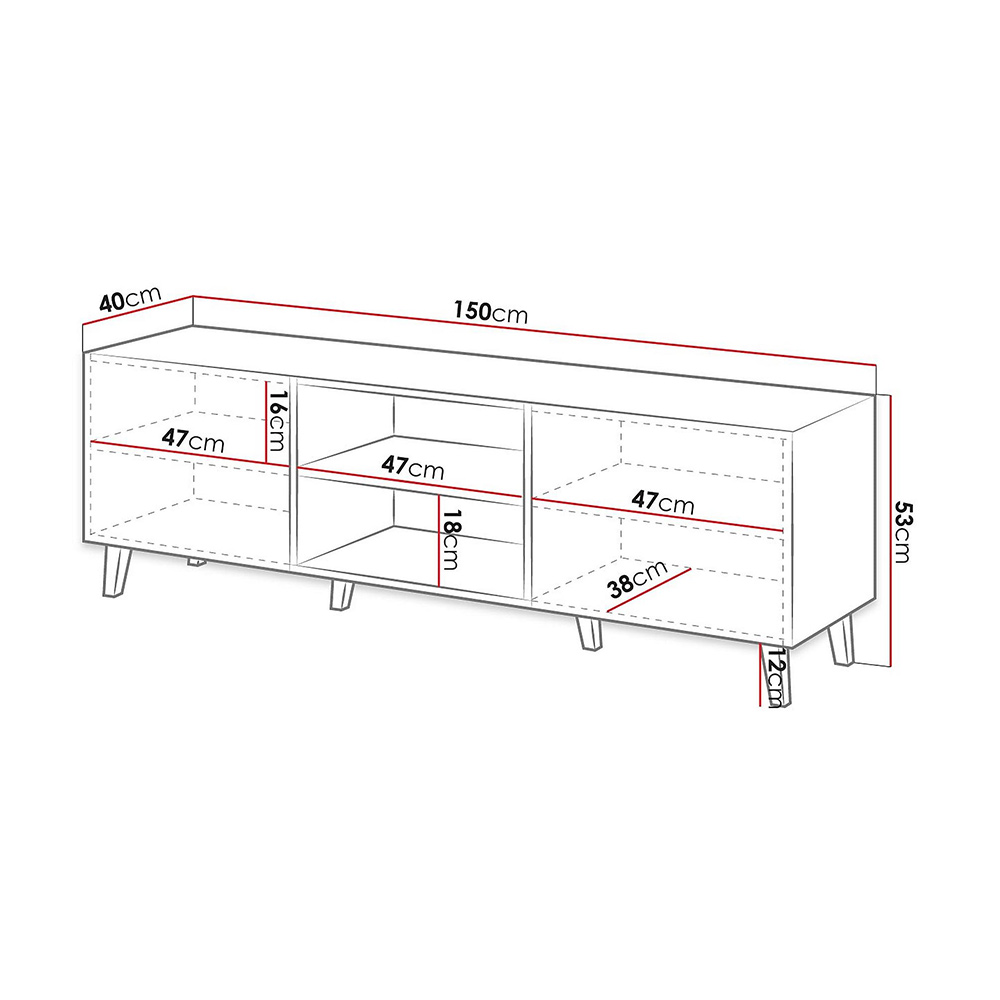 40cm
150cm
16cm
47cm
47cm
47cm
18cm
38cm
53cm
12cm