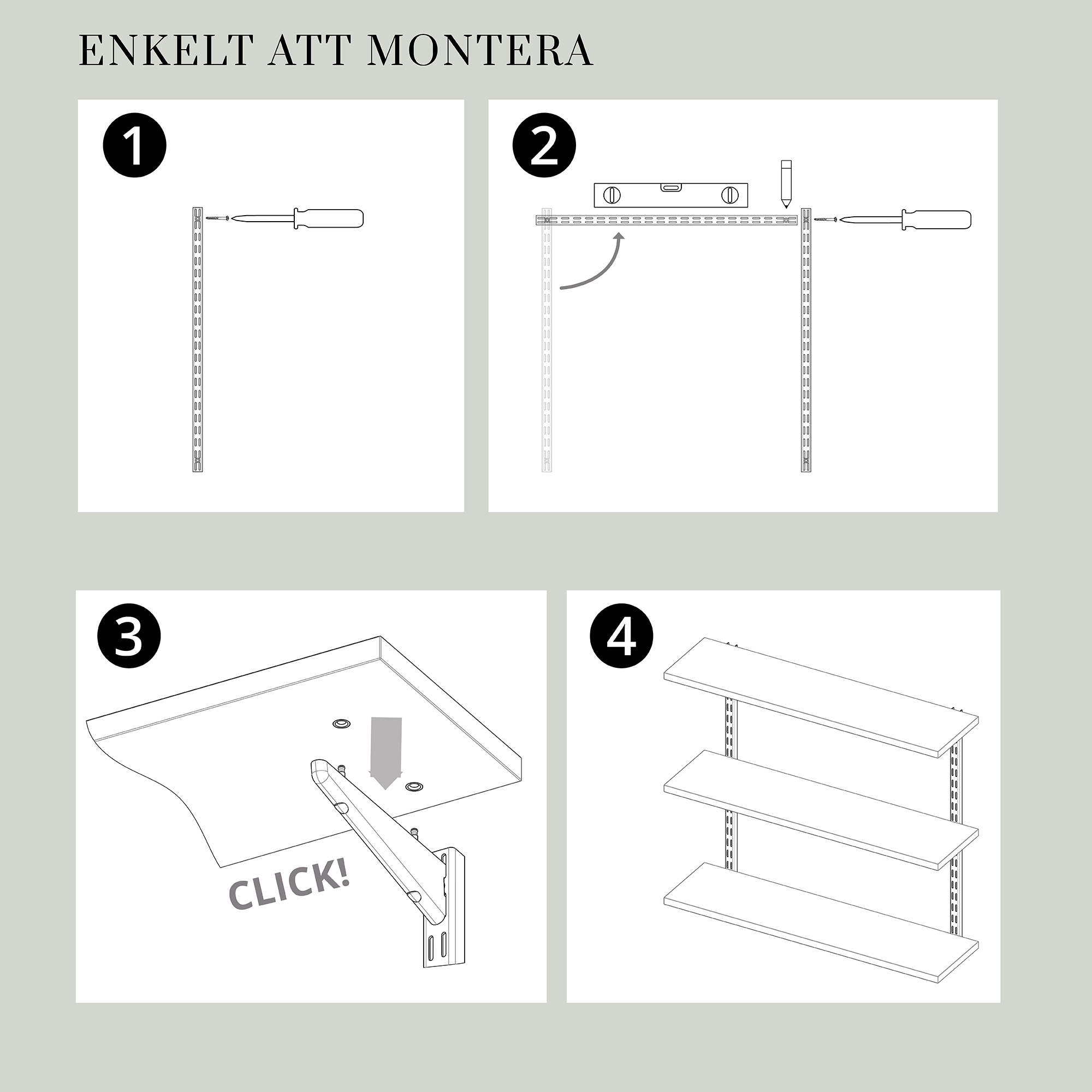 ENKELT ATT MONTERA

1

2

3

CLICK!

4