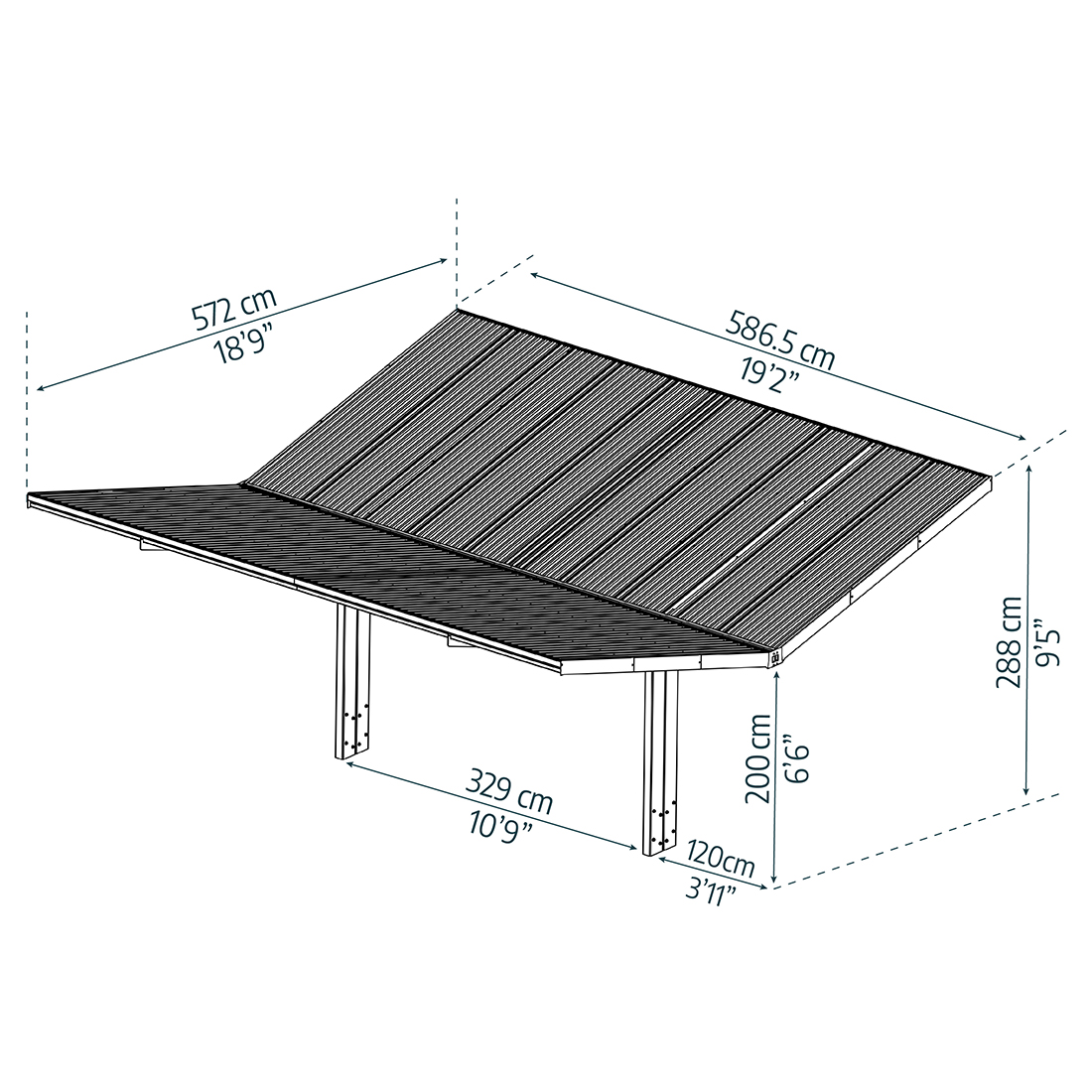 572 cm
18'9"

586.5 cm
19'2"

288 cm
9'5"

200 cm
6'6"

329 cm
10'9"

120cm
3'11"