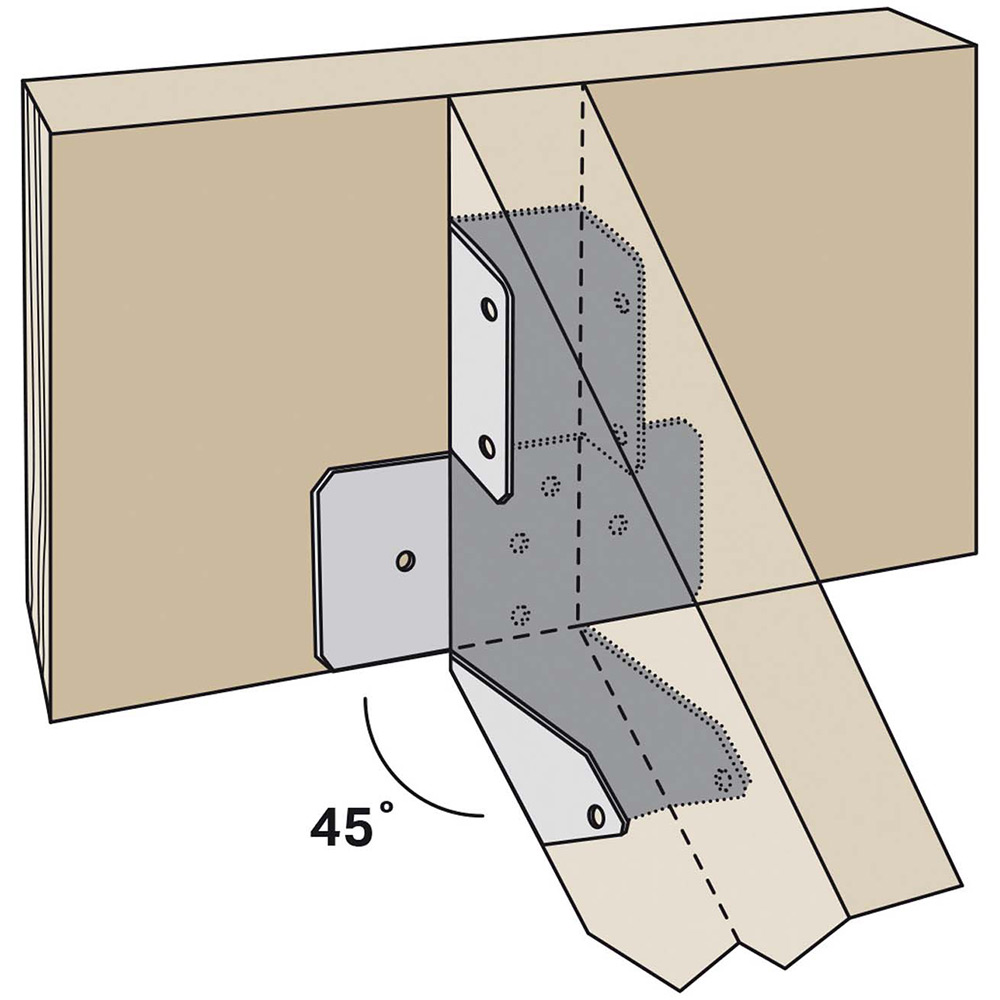 45°