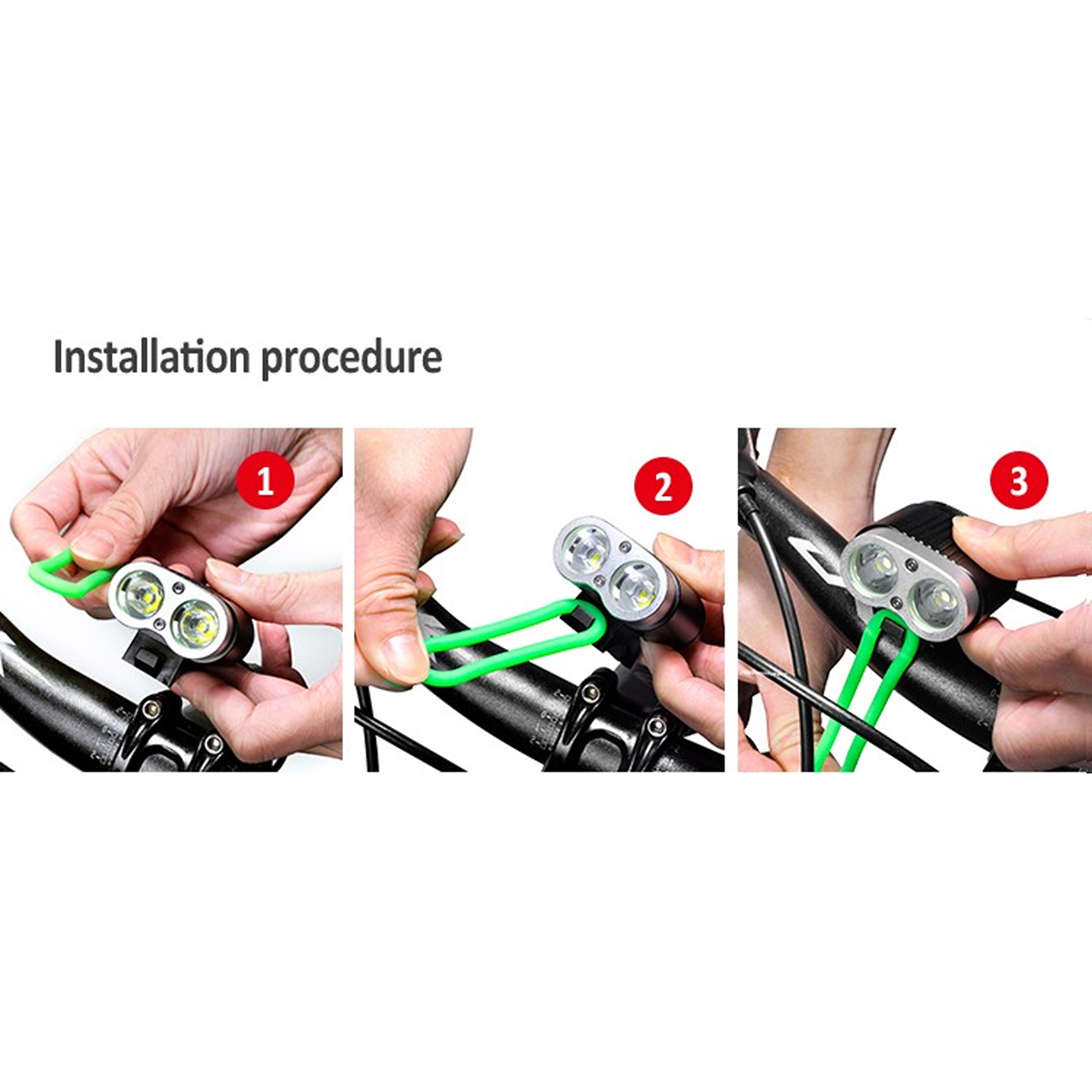 Installation procedure

1

2

3