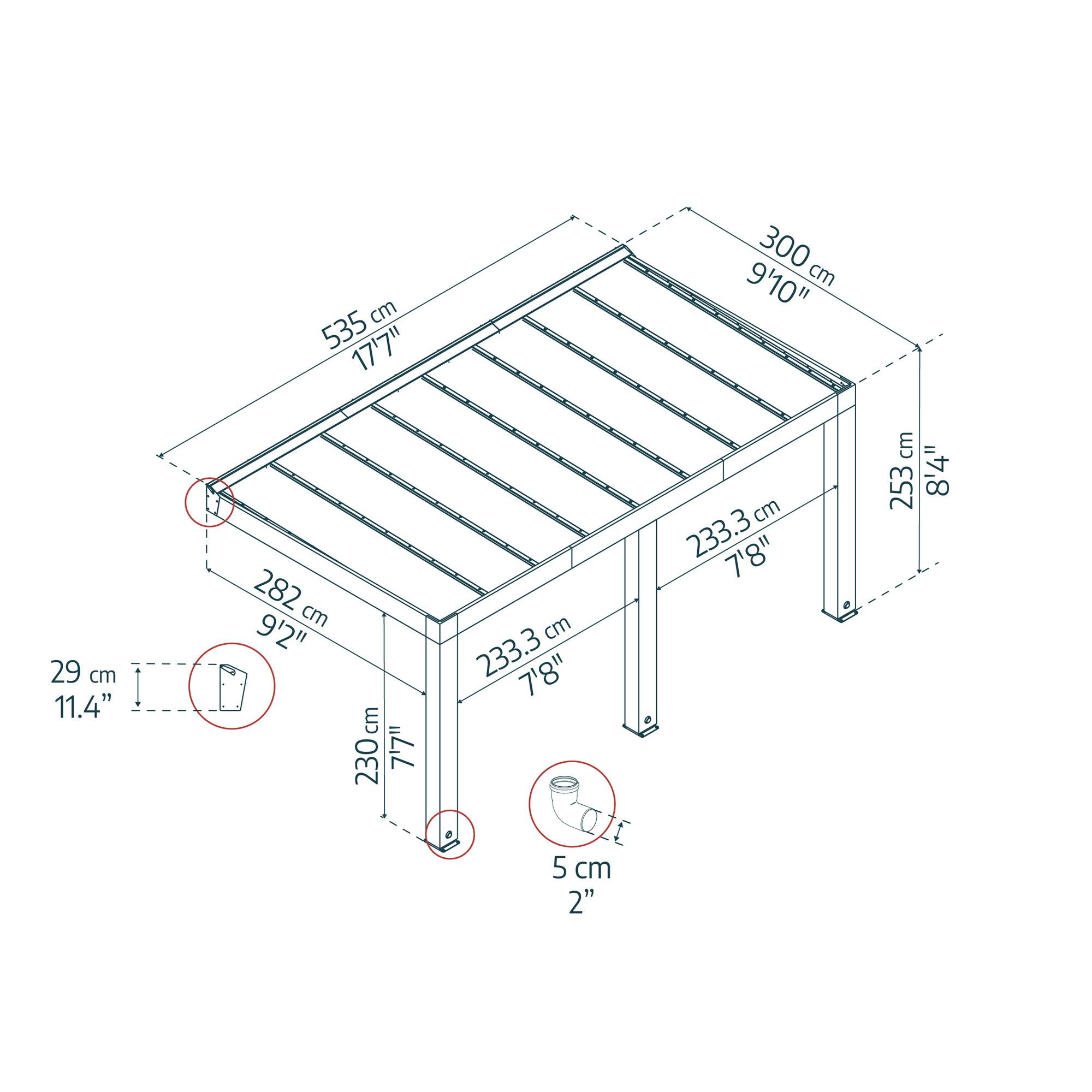 535 cm
17'7"

300 cm
9'10"

253 cm
8'4"

233.3 cm
7'8"

282 cm
9'2"

233.3 cm
7'8"

29 cm
11.4"

230 cm
7'7"

5 cm
2"