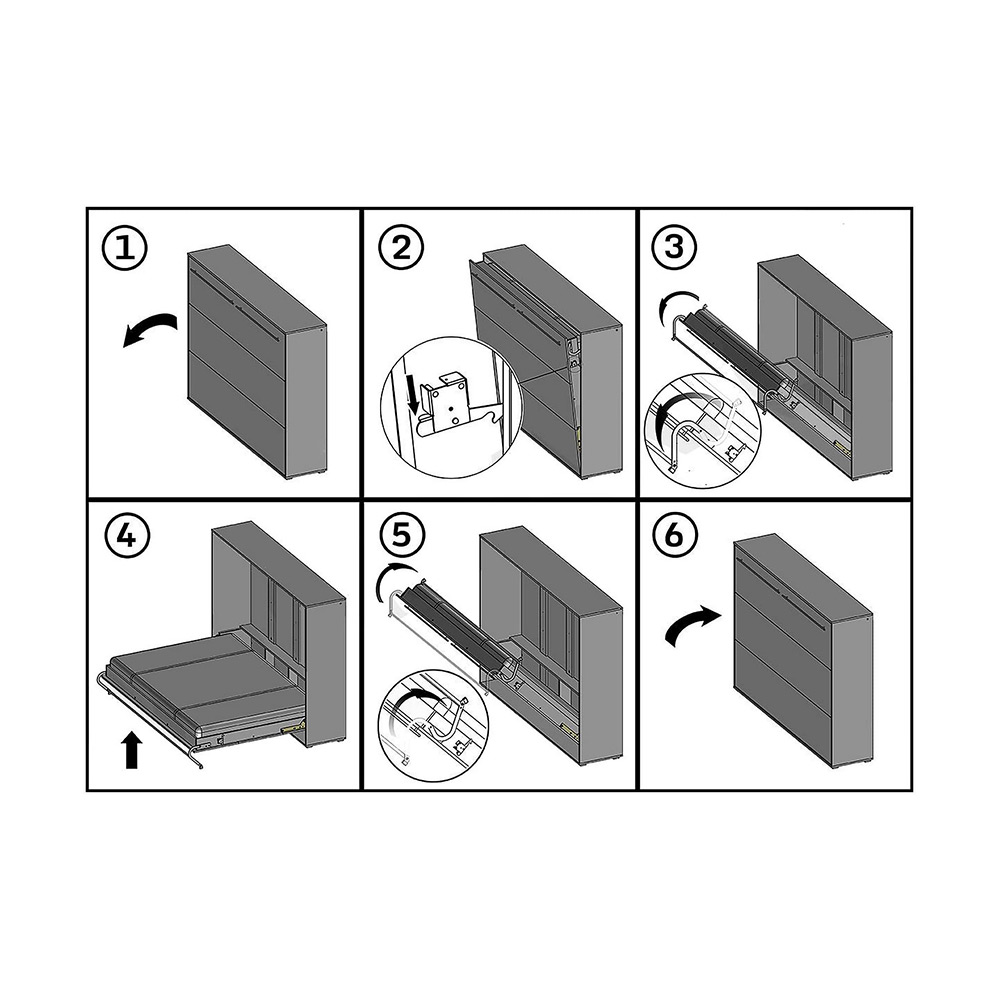 1

2

3

4

5

6