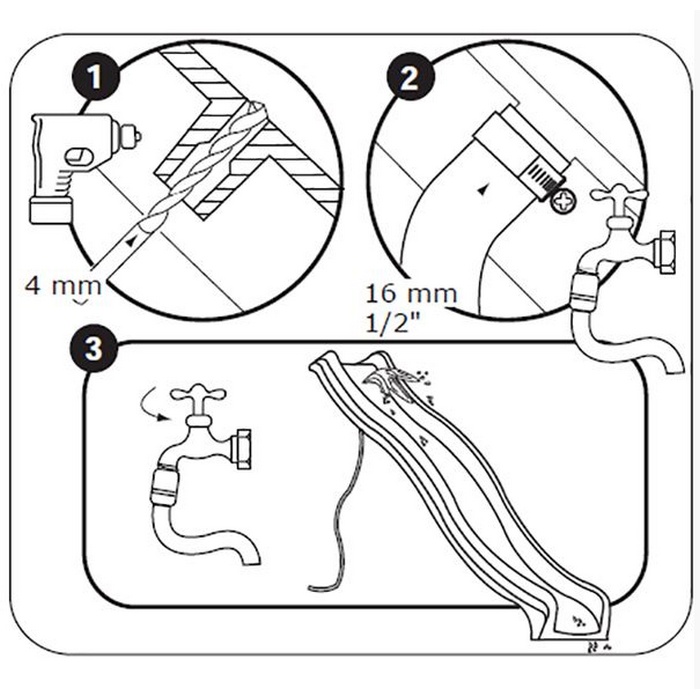 1

4 mm

2

16 mm
1/2"

3