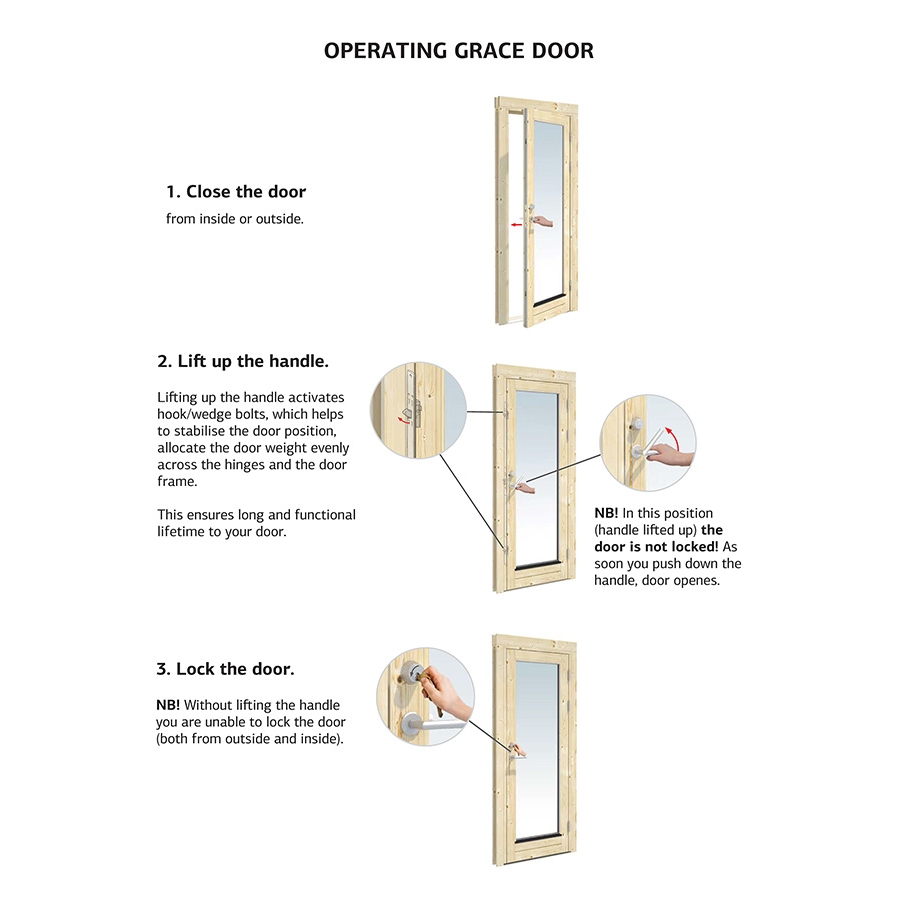 OPERATING GRACE DOOR

1. Close the door

from inside or outside.

2. Lift up the handle.

Lifting up the handle activates hook/wedge bolts, which helps to stabilise the door position, allocate the door weight evenly across the hinges and the door frame.

This ensures long and functional lifetime to your door.

NB! In this position (handle lifted up) the door is not locked! As soon you push down the handle, door openes.

3. Lock the door.

NB! Without lifting the handle you are unable to lock the door (both from outside and inside).