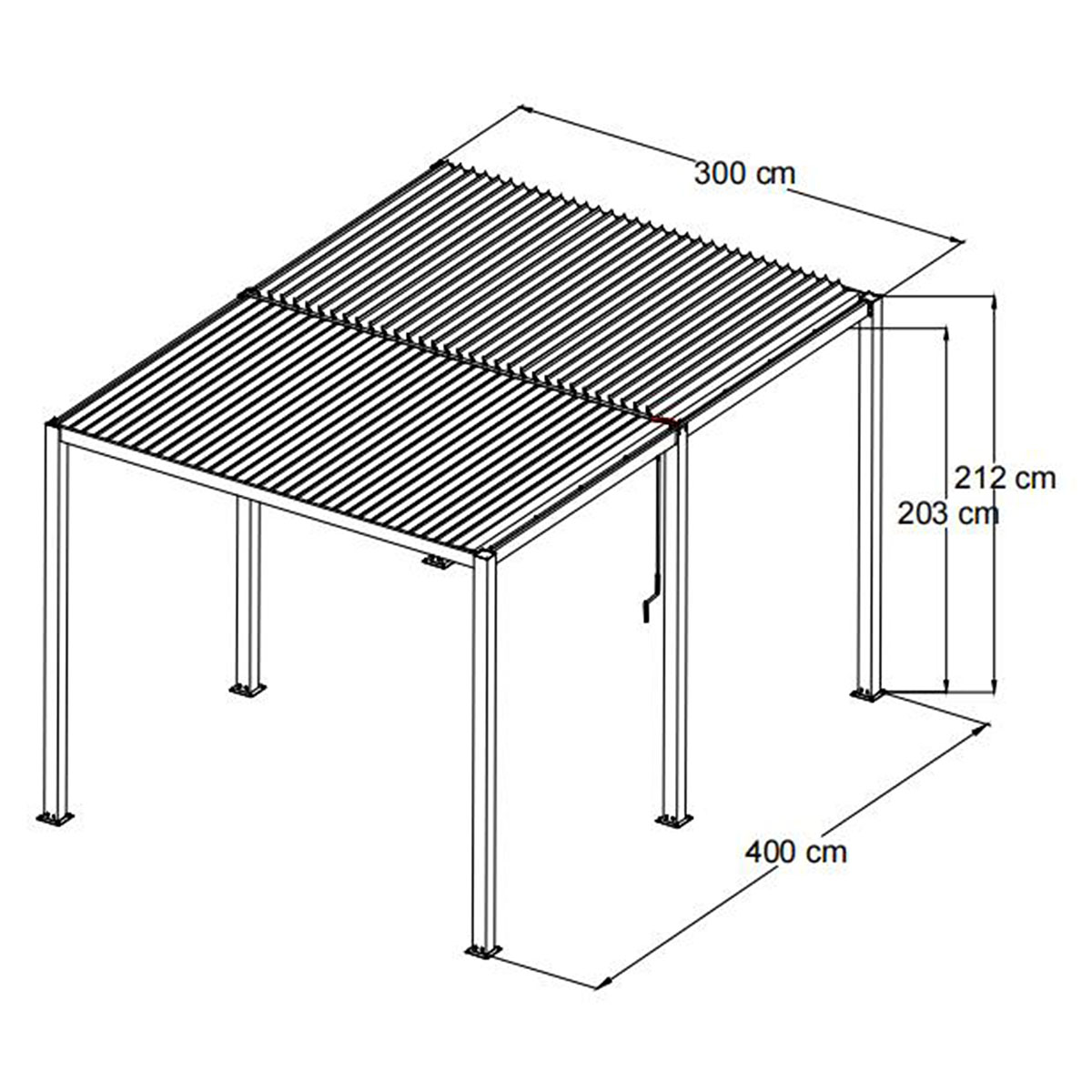 300 cm

212 cm

203 cm

400 cm