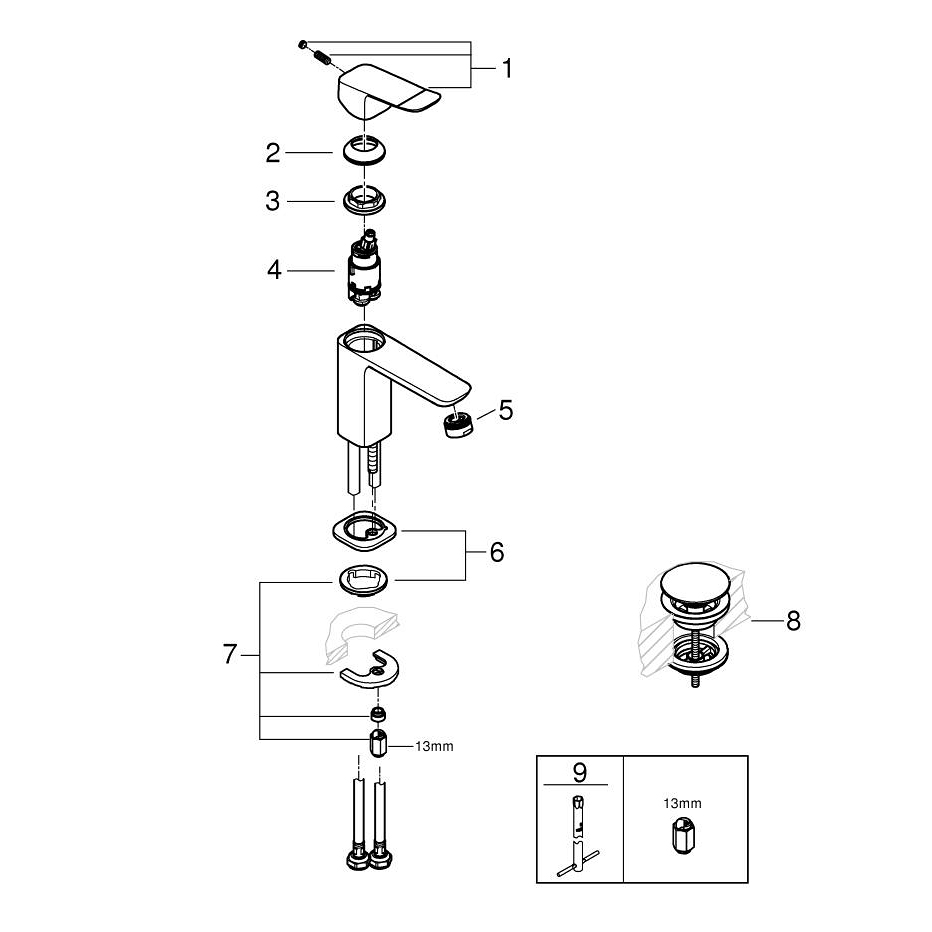 1
2
3
4
5
6
7
13mm
8
9
13mm